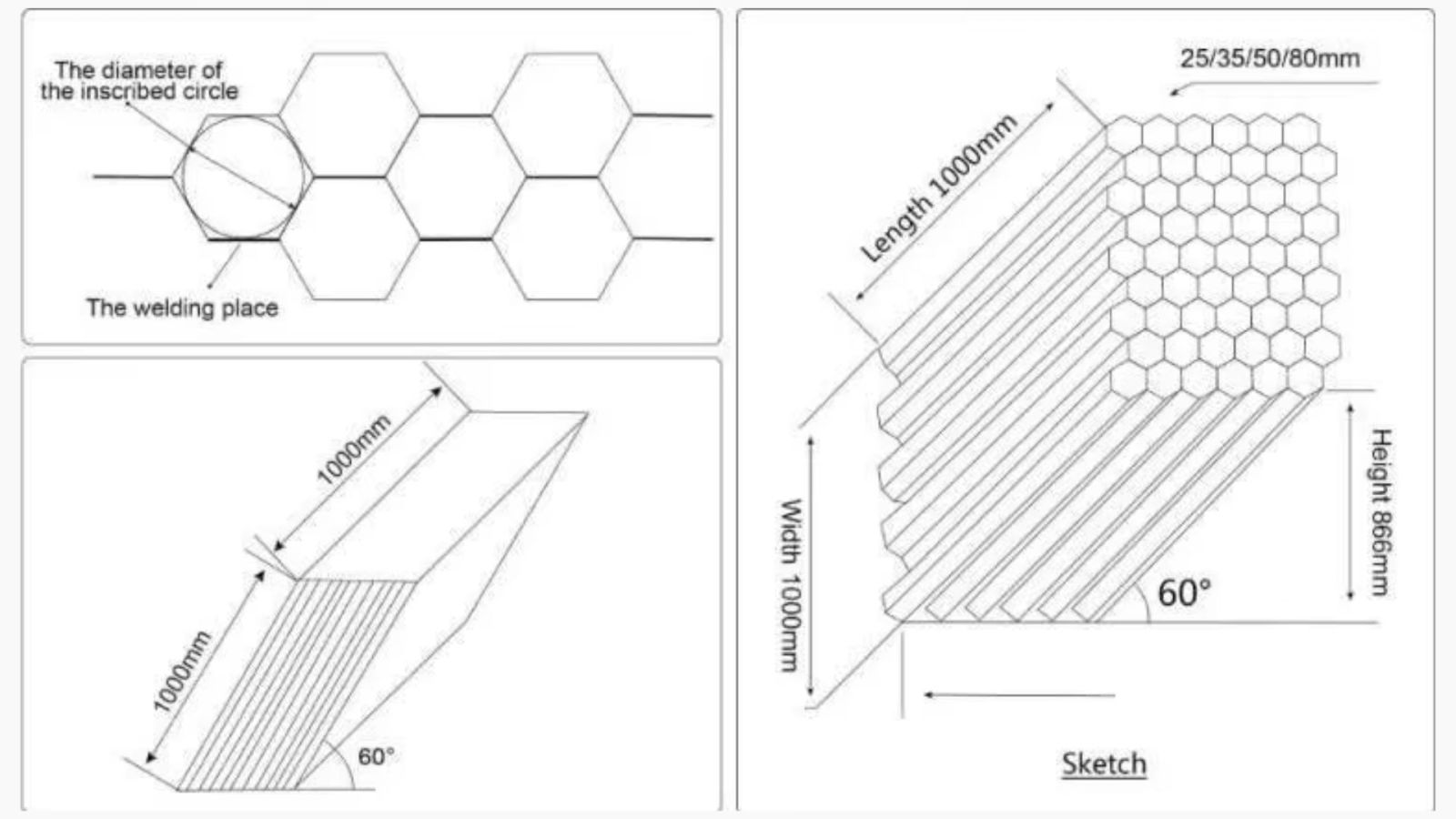 The diameter of the inscribed circle

The welding place

1000mm

1000mm

60°

25/35/50/80mm

Length 1000mm

Width 1000mm

Height 866mm

60°

Sketch