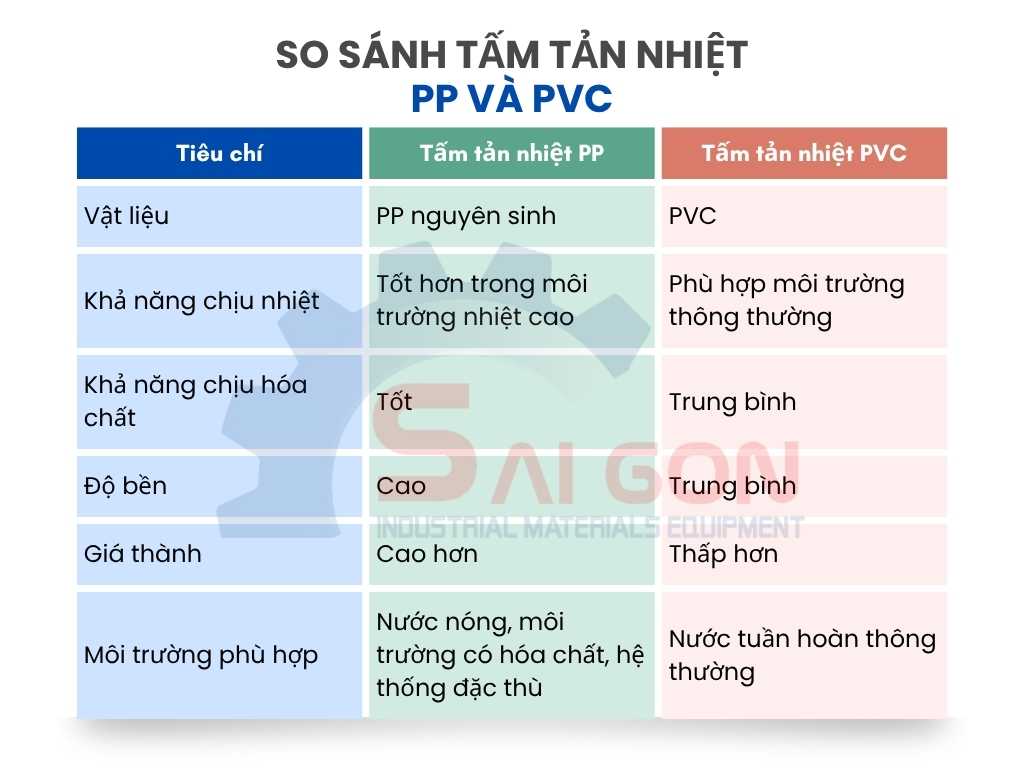 SO SÁNH TẤM TẢN NHIỆT
PP VÀ PVC

| Tiêu chí | Tấm tản nhiệt PP | Tấm tản nhiệt PVC |
|---|---|---|
| Vật liệu | PP nguyên sinh | PVC |
| Khả năng chịu nhiệt | Tốt hơn trong môi trường nhiệt cao | Phù hợp môi trường thông thường |
| Khả năng chịu hóa chất | Tốt | Trung bình |
| Độ bền | Cao | Trung bình |
| Giá thành | Cao hơn | Thấp hơn |
| Môi trường phù hợp | Nước nóng, môi trường có hóa chất, hệ thống đặc thù | Nước tuần hoàn thông thường |

SAI GON
INDUSTRIAL MATERIALS EQUIPMENT